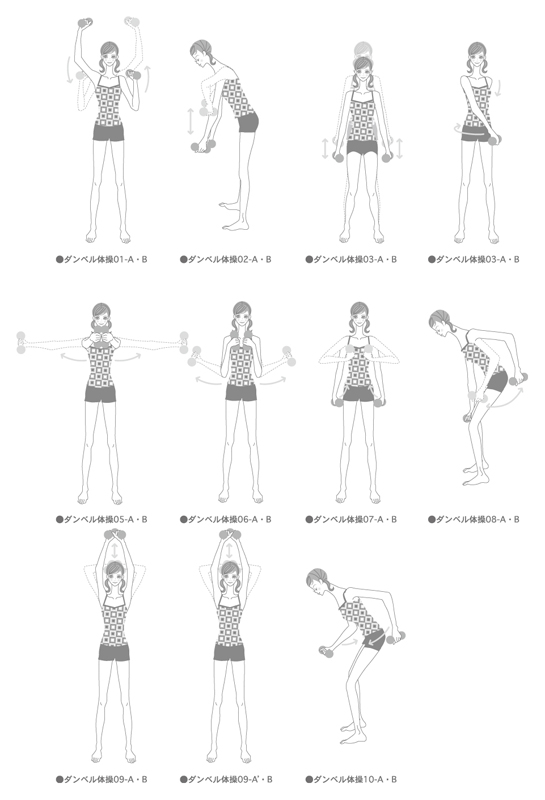 ●ダンベル体操01-A・B

●ダンベル体操02-A・B

●ダンベル体操03-A・B

●ダンベル体操03-A・B

●ダンベル体操05-A・B

●ダンベル体操06-A・B

●ダンベル体操07-A・B

●ダンベル体操08-A・B

●ダンベル体操09-A・B

●ダンベル体操09-A'・B

●ダンベル体操10-A・B