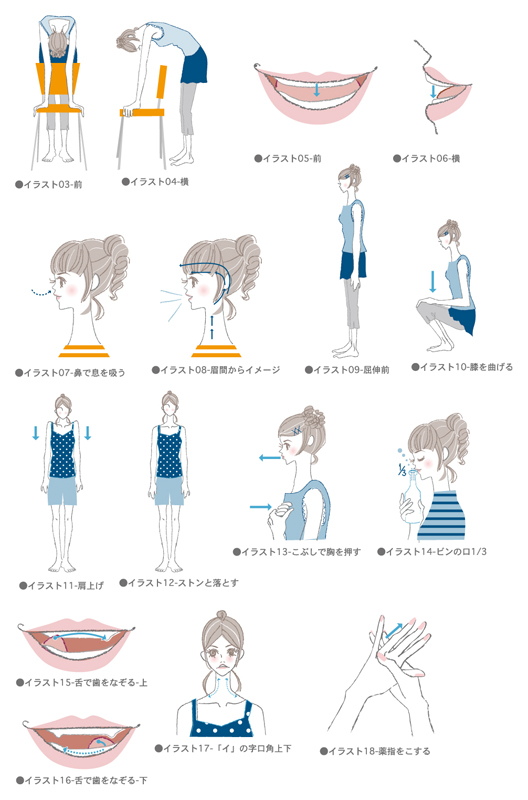 ●イラスト03-前

●イラスト04-横

●イラスト05-前

●イラスト06-横

●イラスト07-鼻で息を吸う

●イラスト08-眉間からイメージ

●イラスト09-屈伸前

●イラスト10-膝を曲げる

●イラスト11-肩上げ

●イラスト12-ストンと落とす

●イラスト13-こぶしで胸を押す

$\frac{1}{3}$

●イラスト14-ビンの口1/3

●イラスト15-舌で歯をなぞる-上

●イラスト16-舌で歯をなぞる-下

●イラスト17-「イ」の字口角上下

●イラスト18-薬指をこする